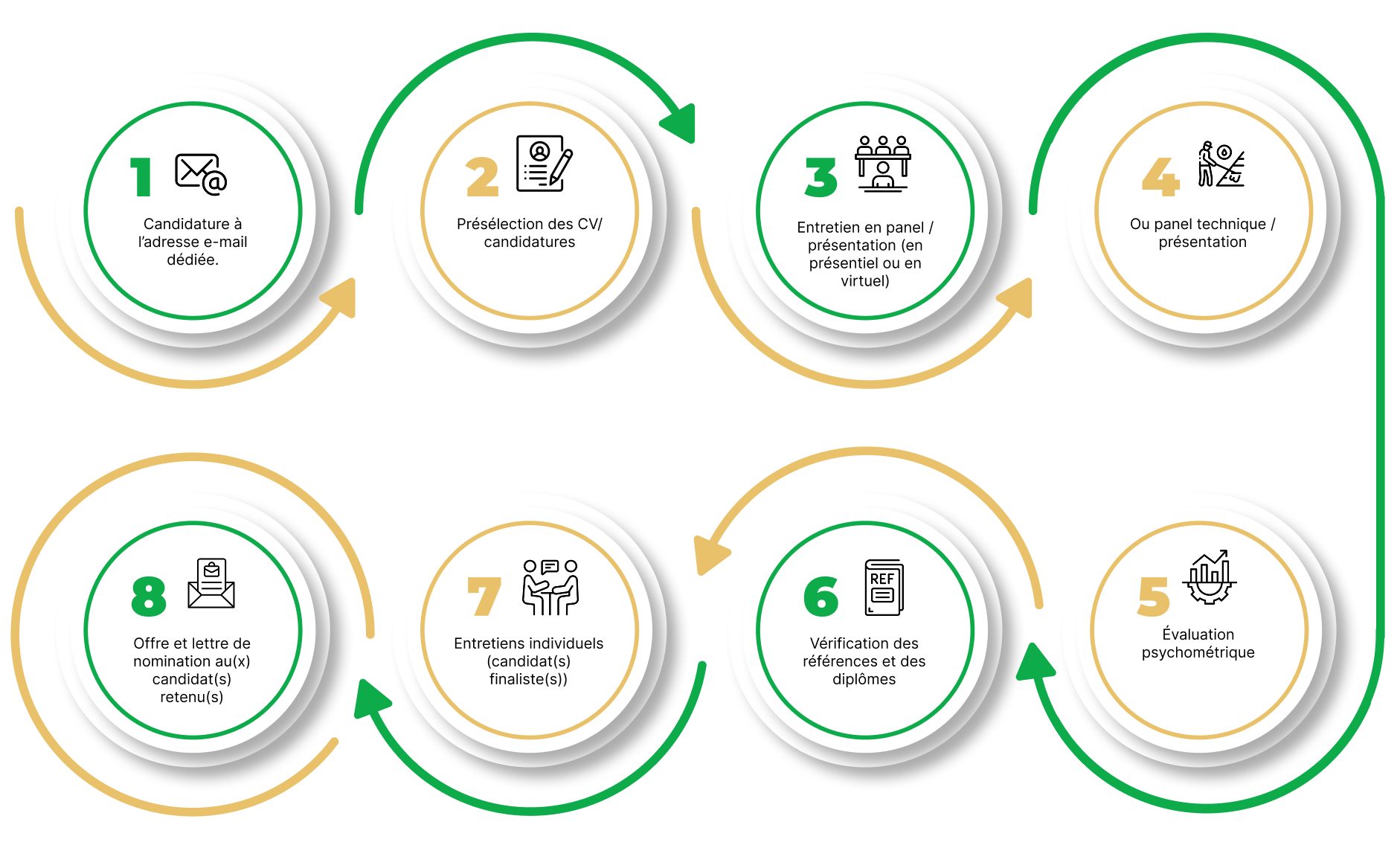 1
Candidature à l'adresse e-mail dédiée.

2
Présélection des CV/ candidatures

3
Entretien en panel / présentation (en présentiel ou en virtuel)

4
Ou panel technique / présentation

5
Évaluation psychométrique

6
REF
Vérification des références et des diplômes

7
Entretiens individuels (candidat(s) finaliste(s))

8
Offre et lettre de nomination au(x) candidat(s) retenu(s)